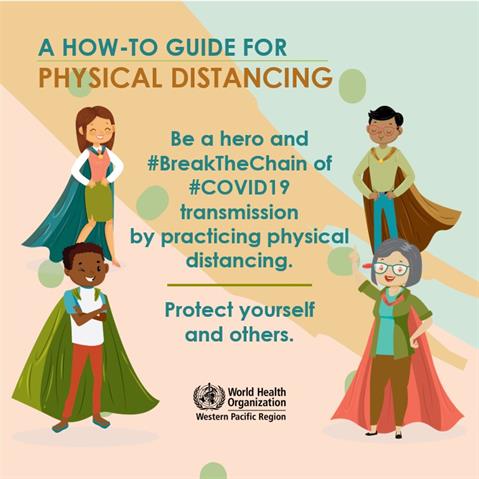 A HOW-TO GUIDE FOR
PHYSICAL DISTANCING

Be a hero and #BreakTheChain of #COVID19 transmission by practicing physical distancing.

Protect yourself and others.

World Health Organization
Western Pacific Region