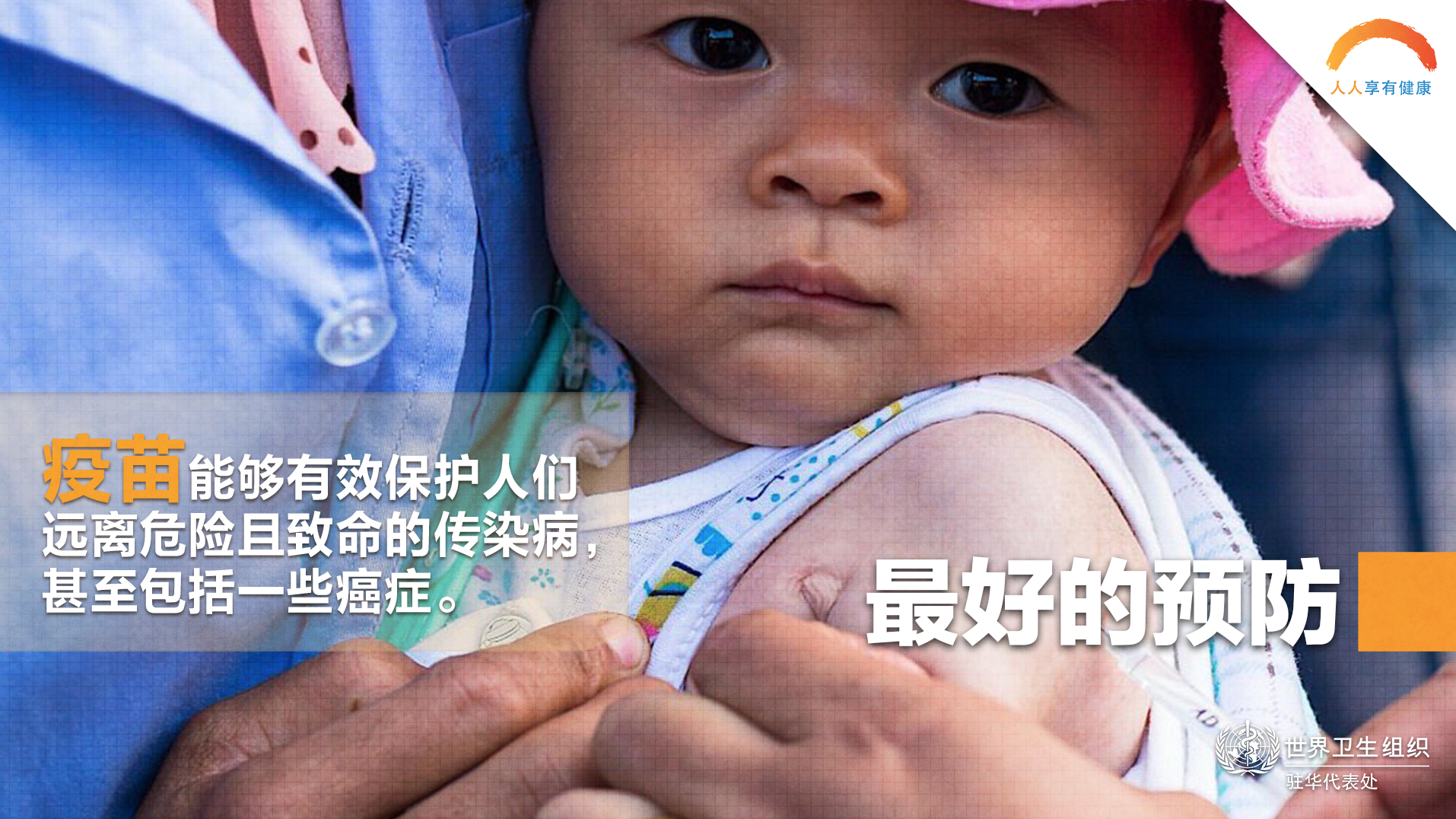 人人享有健康

疫苗能够有效保护人们远离危险且致命的传染病，甚至包括一些癌症。

最好的预防

世界卫生组织
驻华代表处