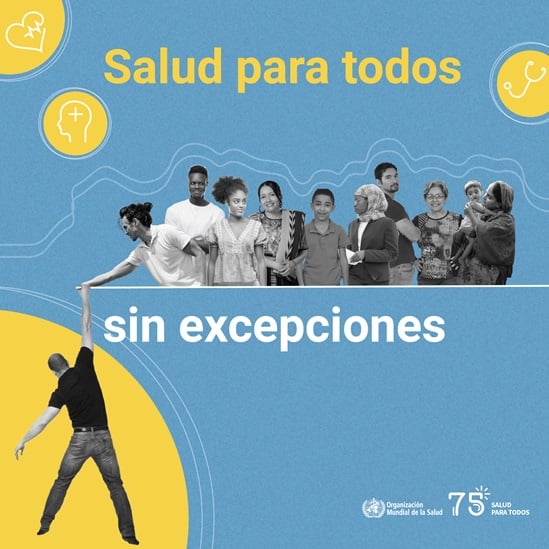 Salud para todos

sin excepciones

Organización Mundial de la Salud

75 SALUD PARA TODOS